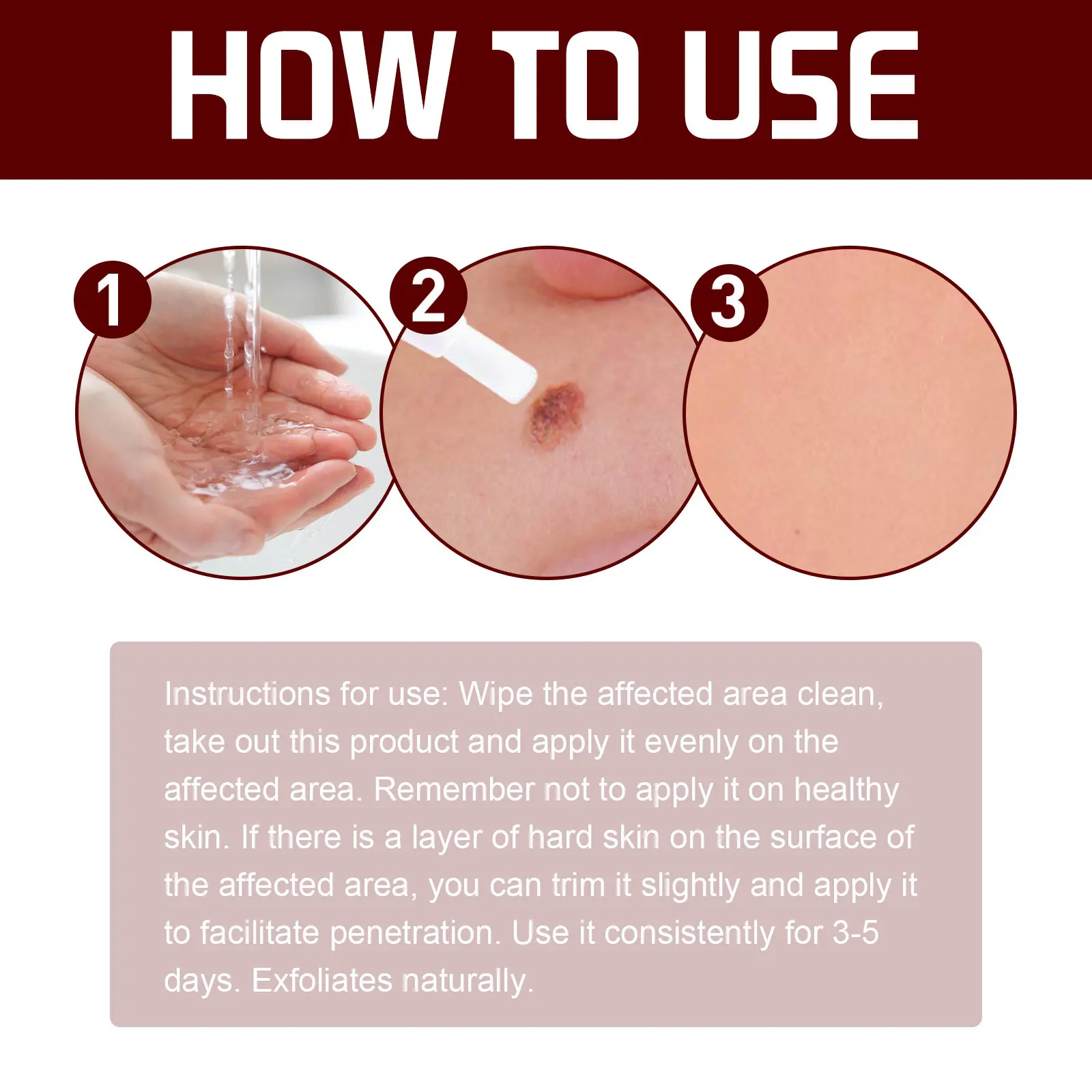 HOW TO USE

1

2

3

Instructions for use: Wipe the affected area clean, take out this product and apply it evenly on the affected area. Remember not to apply it on healthy skin. If there is a layer of hard skin on the surface of the affected area, you can trim it slightly and apply it to facilitate penetration. Use it consistently for 3-5 days. Exfoliates naturally.